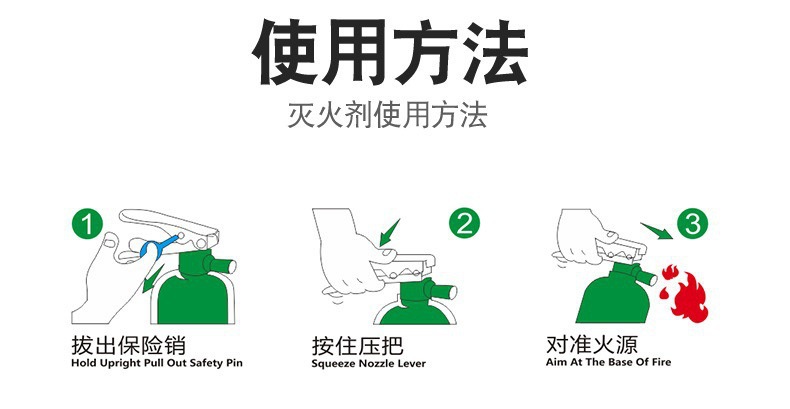 使用方法

灭火剂使用方法

1

拔出保险销
Hold Upright Pull Out Safety Pin

2

按住压把
Squeeze Nozzle Lever

3

对准火源
Aim At The Base Of Fire