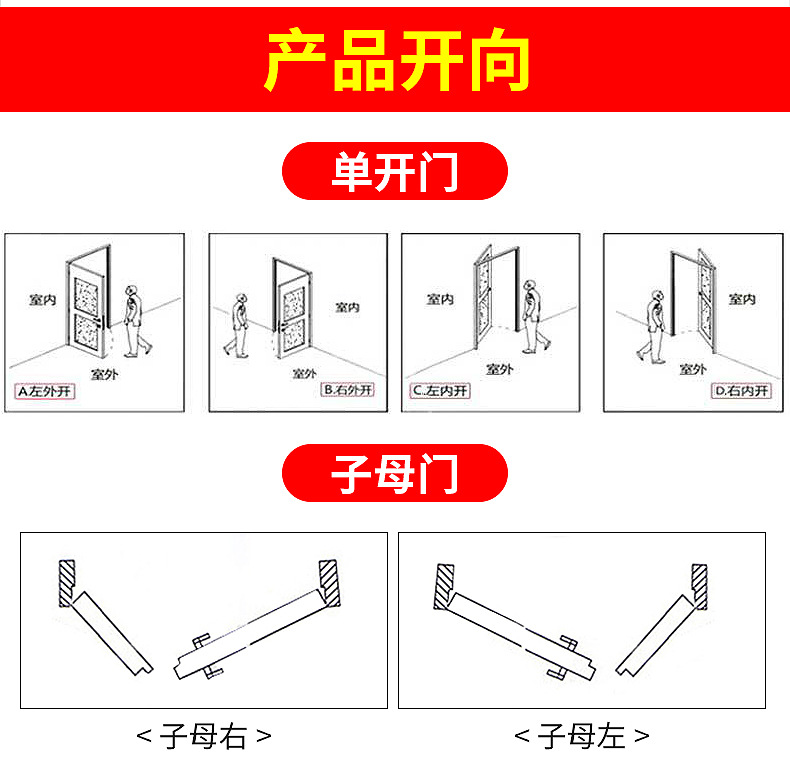 产品开向

单开门

室内
室外
A.左外开

室内
室外
B.右外开

室内
室外
C.左内开

室内
室外
D.右内开

子母门

< 子母右 >

< 子母左 >