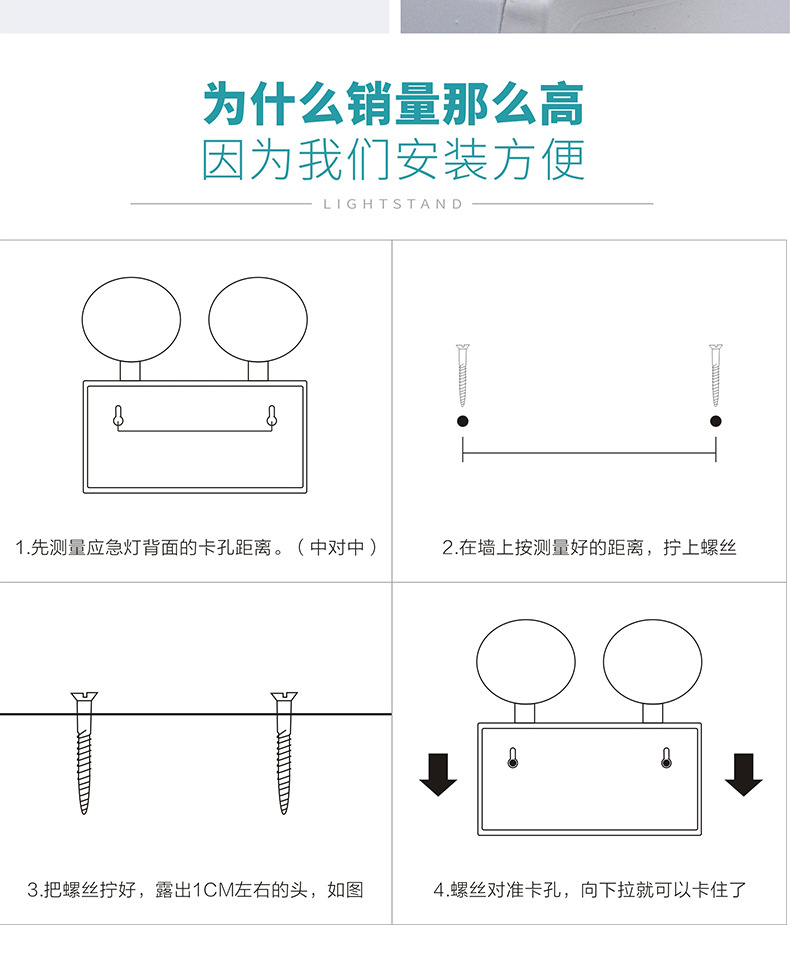 为什么销量那么高
因为我们安装方便

LIGHTSTAND

1.先测量应急灯背面的卡孔距离。（中对中）

2.在墙上按测量好的距离，拧上螺丝

3.把螺丝拧好，露出1CM左右的头，如图

4.螺丝对准卡孔，向下拉就可以卡住了