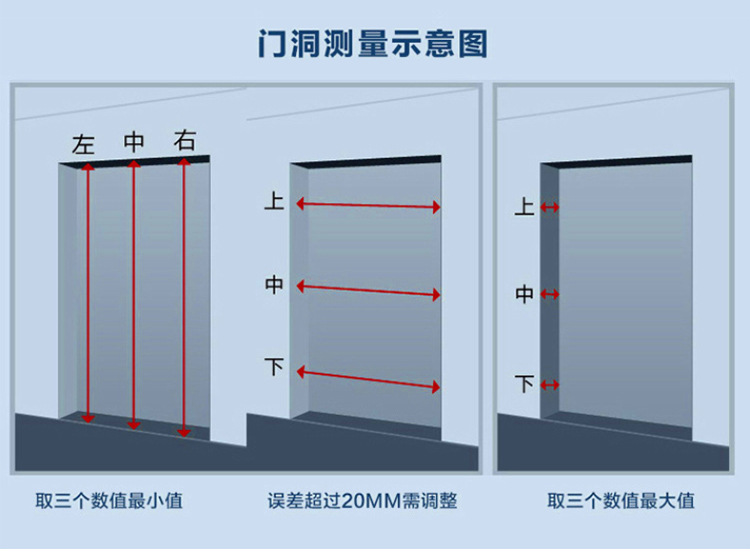 门洞测量示意图

左 中 右

上

中

下

上

中

下

取三个数值最小值

误差超过20MM需调整

取三个数值最大值