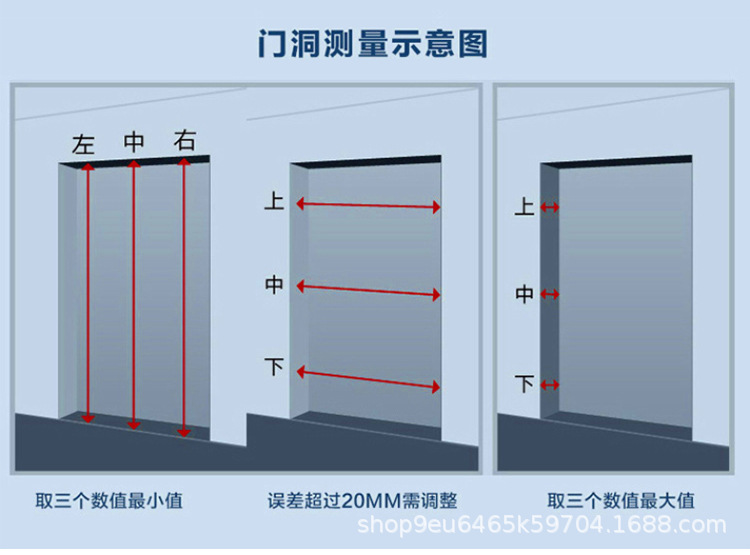 门洞测量示意图

左 中 右

上

中

下

上

中

下

取三个数值最小值

误差超过20MM需调整

取三个数值最大值

shop9eu6465k59704.1688.com