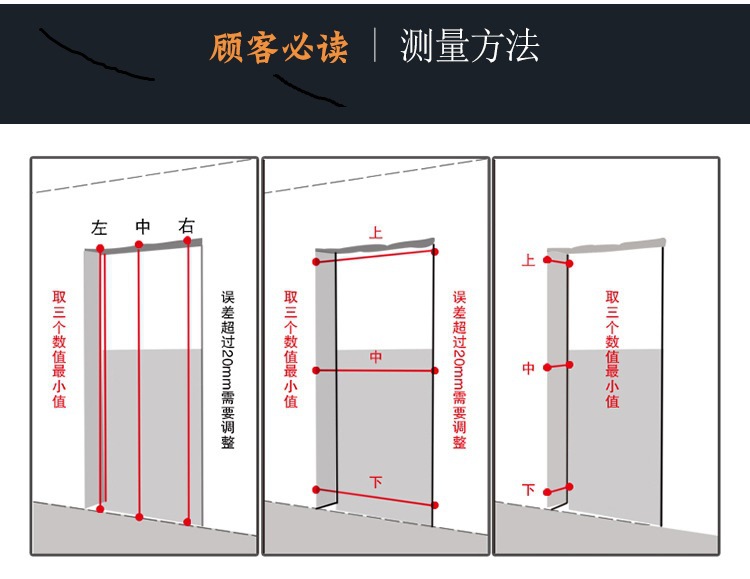 顾客必读 | 测量方法

左 中 右

取三个数值最小值

误差超过20mm需要调整

上

中

下

取三个数值最小值

误差超过20mm需要调整

上

中

下

取三个数值最小值