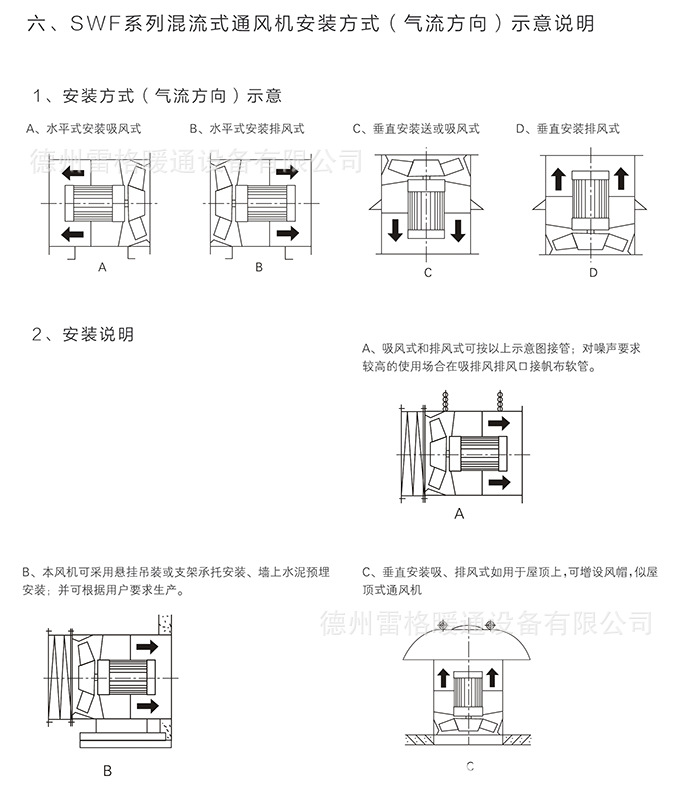 六、SWF系列混流式通风机安装方式（气流方向）示意说明

1、安装方式（气流方向）示意

A、水平式安装吸风式

B、水平式安装排风式

C、垂直安装送或吸风式

D、垂直安装排风式

德州雷格暖通设备有限公司

A

B

C

D

2、安装说明

A、吸风式和排风式可按以上示意图接管；对噪声要求较高的使用场合在吸排风排风口接帆布软管。

A

B、本风机可采用悬挂吊装或支架承托安装、墙上水泥预埋安装；并可根据用户要求生产。

C、垂直安装吸、排风式如用于屋顶上，可增设风帽，似屋顶式通风机

德州雷格暖通设备有限公司

B

C