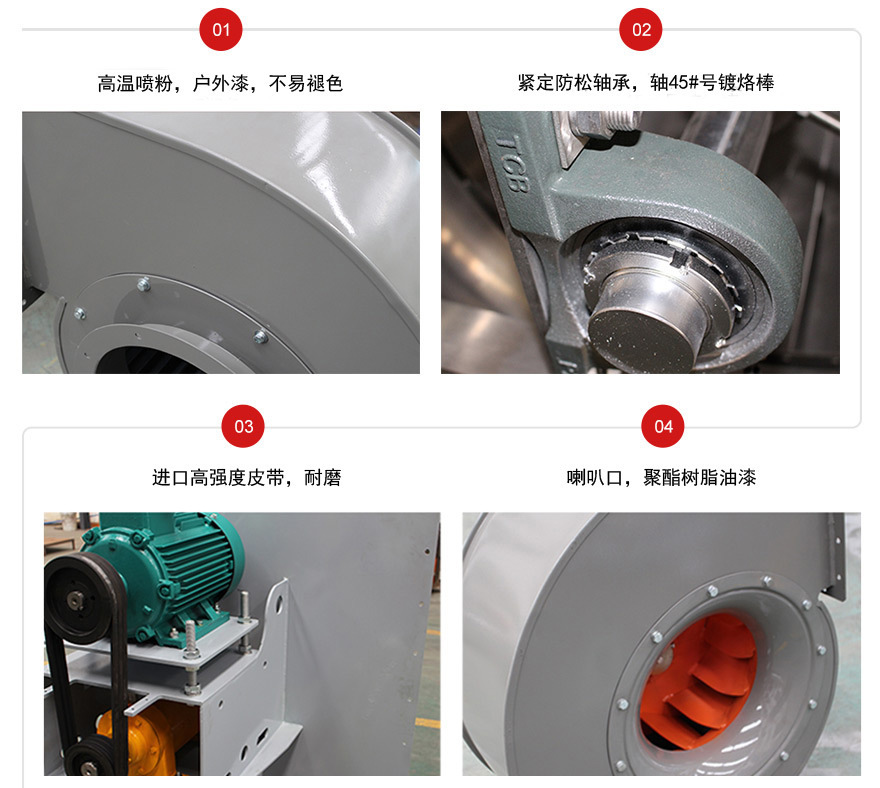 01

高温喷粉，户外漆，不易褪色

02

紧定防松轴承，轴45#号镀烙棒

TCB

03

进口高强度皮带，耐磨

04

喇叭口，聚酯树脂油漆