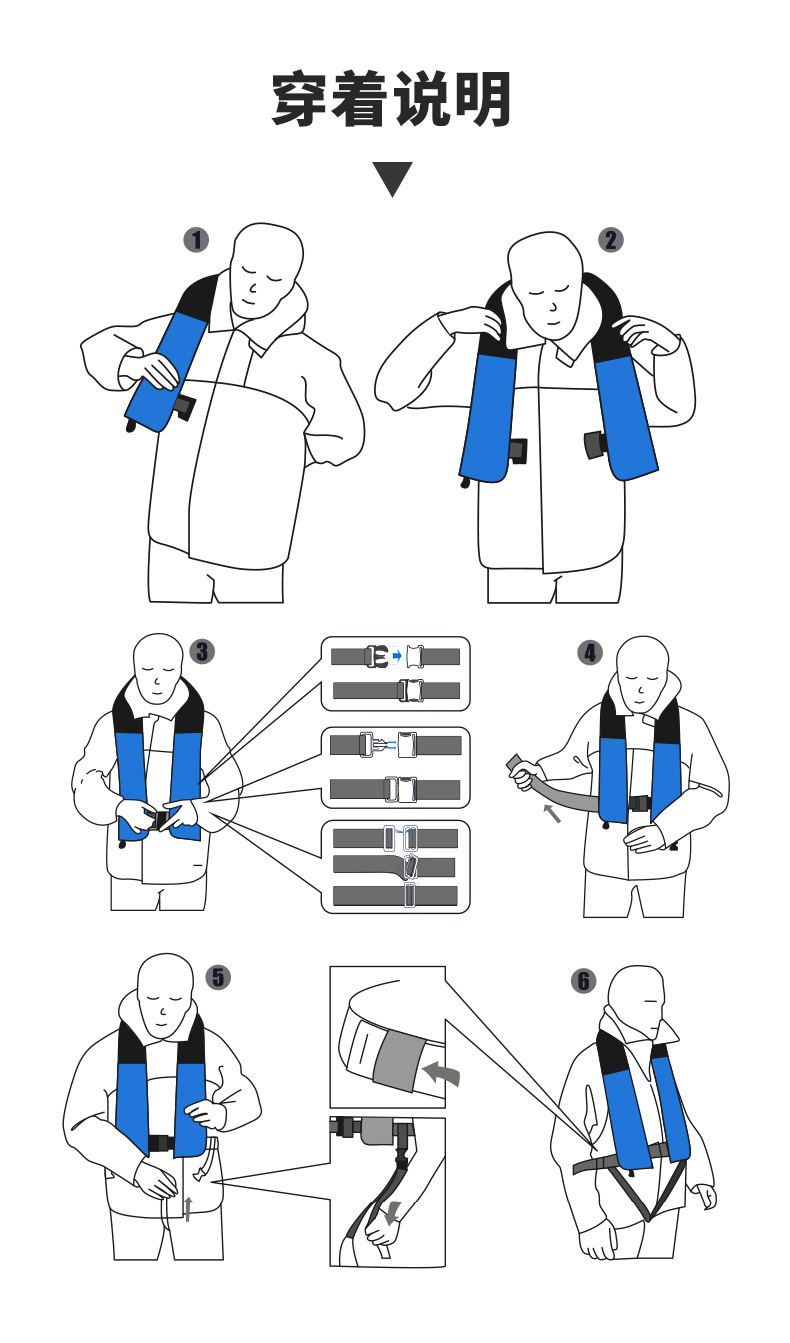 穿着说明

1

2

3

4

5

6