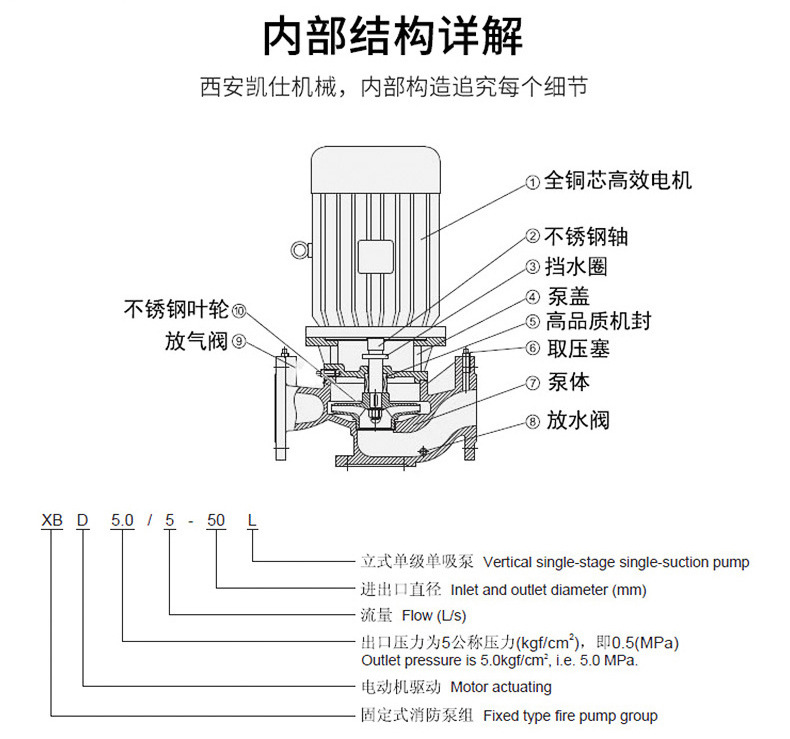 内部结构详解

西安凯仕机械，内部构造追究每个细节

① 全铜芯高效电机
② 不锈钢轴
③ 挡水圈
④ 泵盖
⑤ 高品质机封
⑥ 取压塞
⑦ 泵体
⑧ 放水阀
不锈钢叶轮 ⑩
放气阀 ⑨

XB D 5.0 / 5 - 50 L

立式单级单吸泵 Vertical single-stage single-suction pump
进出口直径 Inlet and outlet diameter (mm)
流量 Flow (L/s)
出口压力为5公称压力(kgf/cm$^2$)，即0.5(MPa)
Outlet pressure is 5.0kgf/cm$^2$, i.e. 5.0 MPa.
电动机驱动 Motor actuating
固定式消防泵组 Fixed type fire pump group