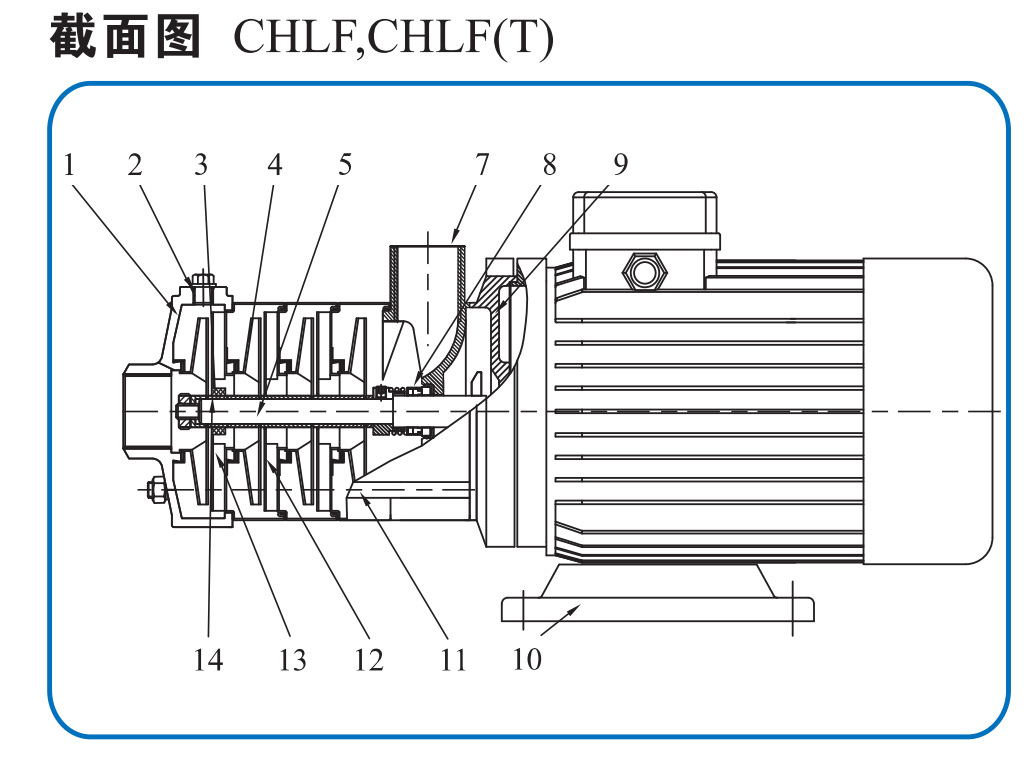 截面图 CHLF,CHLF(T)

1 2 3 4 5 7 8 9

14 13 12 11 10