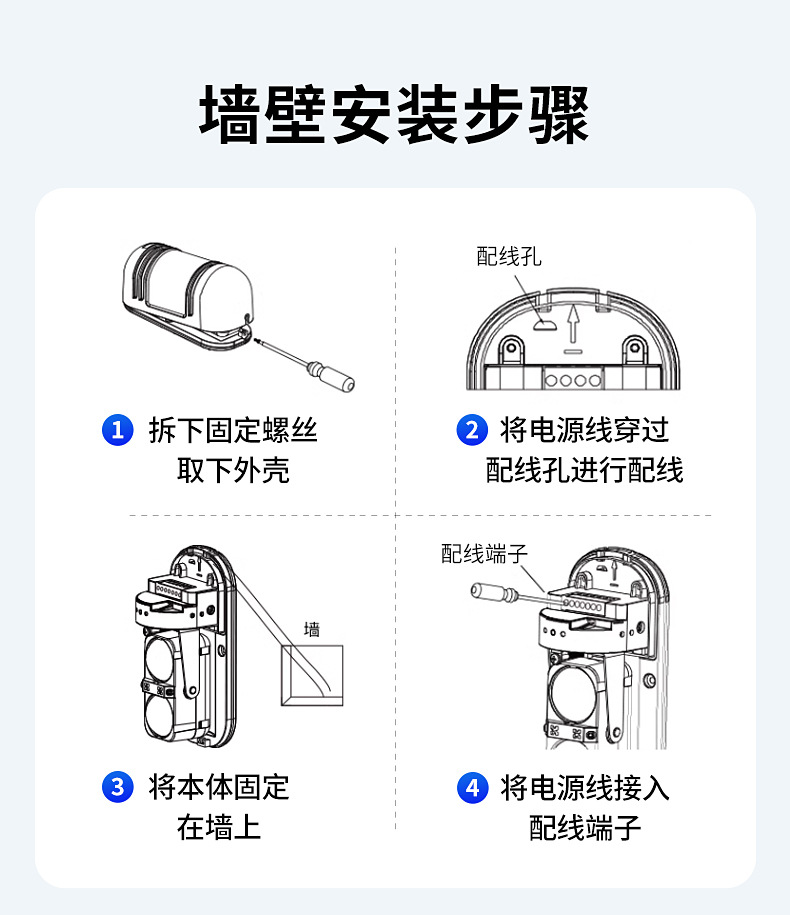 墙壁安装步骤

1 拆下固定螺丝
取下外壳

配线孔

2 将电源线穿过
配线孔进行配线

墙

3 将本体固定
在墙上

配线端子

4 将电源线接入
配线端子