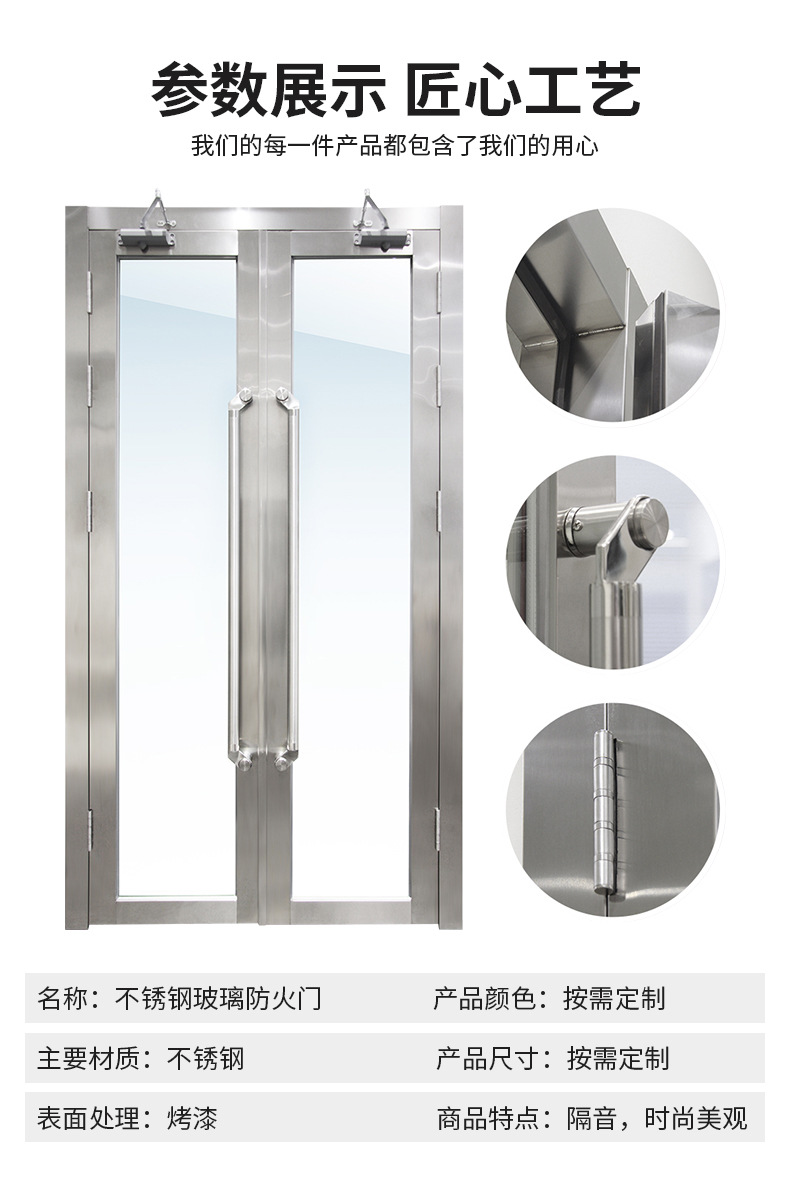 参数展示 匠心工艺

我们的每一件产品都包含了我们的用心

| 名称：不锈钢玻璃防火门 | 产品颜色：按需定制 |
|---|---|
| 主要材质：不锈钢 | 产品尺寸：按需定制 |
| 表面处理：烤漆 | 商品特点：隔音，时尚美观 |