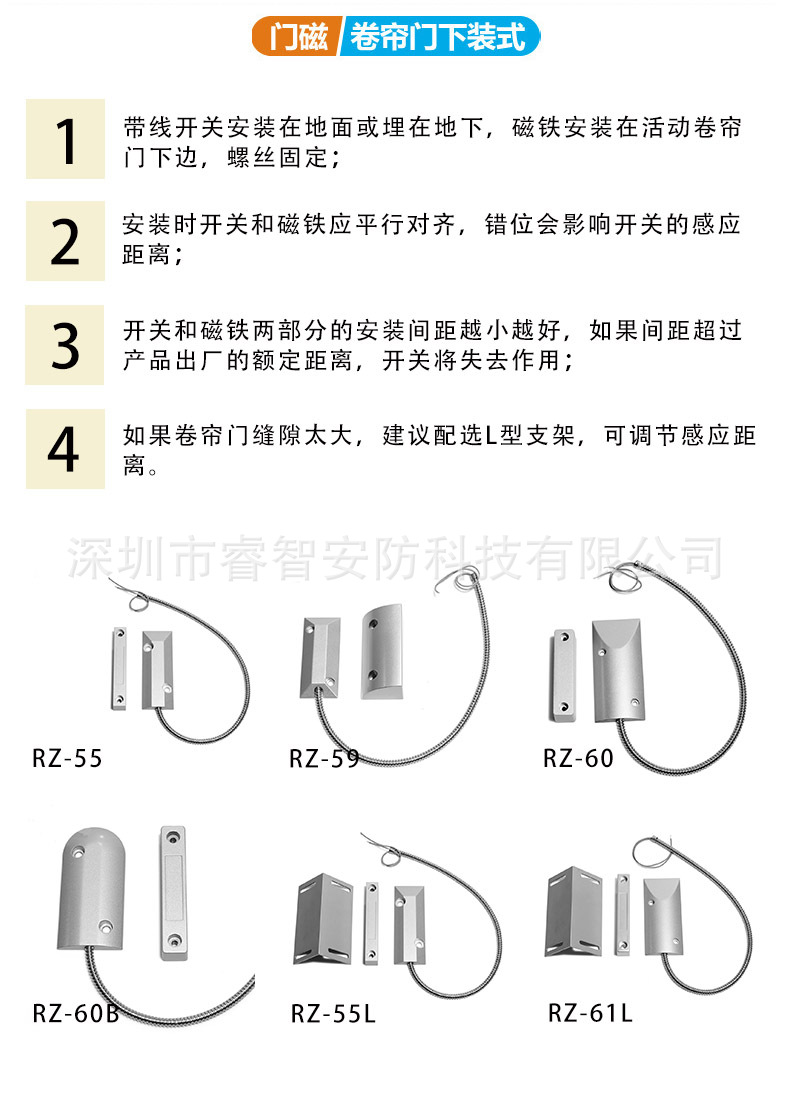 门磁 卷帘门下装式

1 带线开关安装在地面或埋在地下，磁铁安装在活动卷帘门下边，螺丝固定；

2 安装时开关和磁铁应平行对齐，错位会影响开关的感应距离；

3 开关和磁铁两部分的安装间距越小越好，如果间距超过产品出厂的额定距离，开关将失去作用；

4 如果卷帘门缝隙太大，建议配选L型支架，可调节感应距离。

深圳市睿智安防科技有限公司

RZ-55

RZ-59

RZ-60

RZ-60B

RZ-55L

RZ-61L