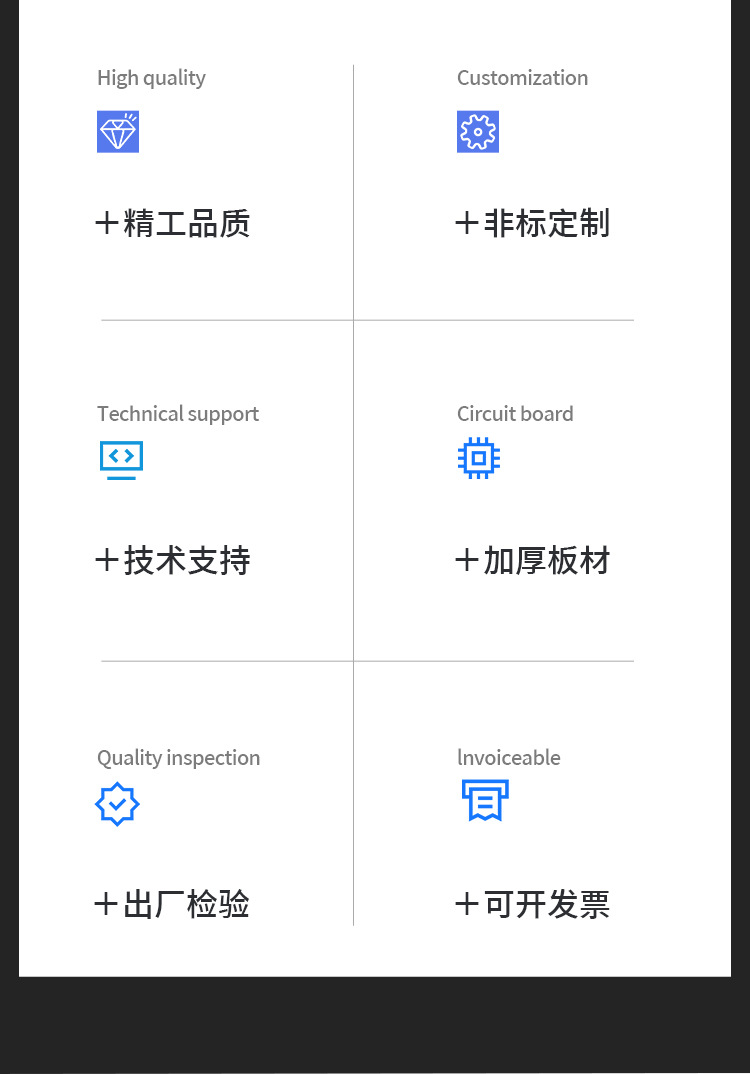 High quality

+精工品质

Customization

+非标定制

Technical support

+技术支持

Circuit board

+加厚板材

Quality inspection

+出厂检验

lnvoiceable

+可开发票