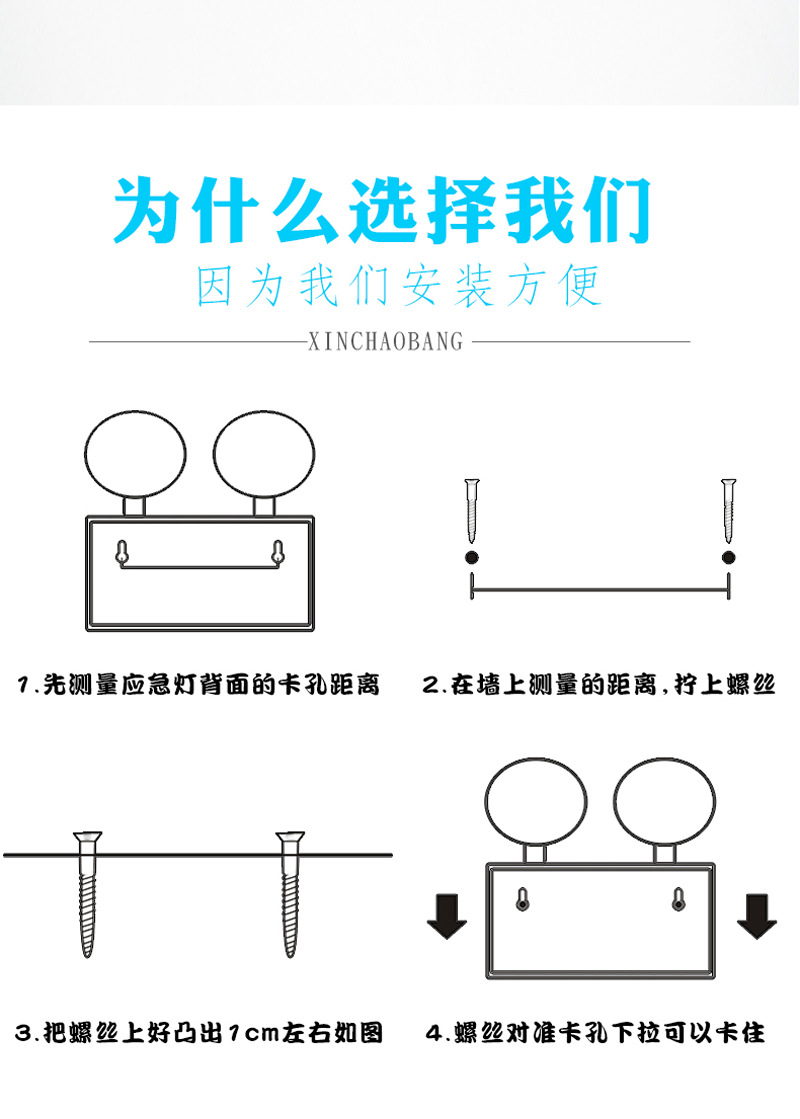 为什么选择我们
因为我们安装方便
XINCHAOBANG

1.先测量应急灯背面的卡孔距离

2.在墙上测量的距离,拧上螺丝

3.把螺丝上好凸出1cm左右如图

4.螺丝对准卡孔下拉可以卡住