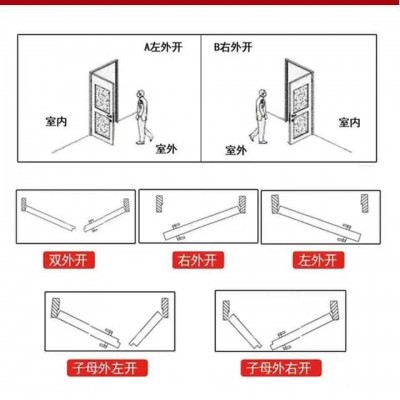 A左外开

室内

室外

B右外开

室内

室外

双外开

右外开

左外开

子母外左开

子母外右开