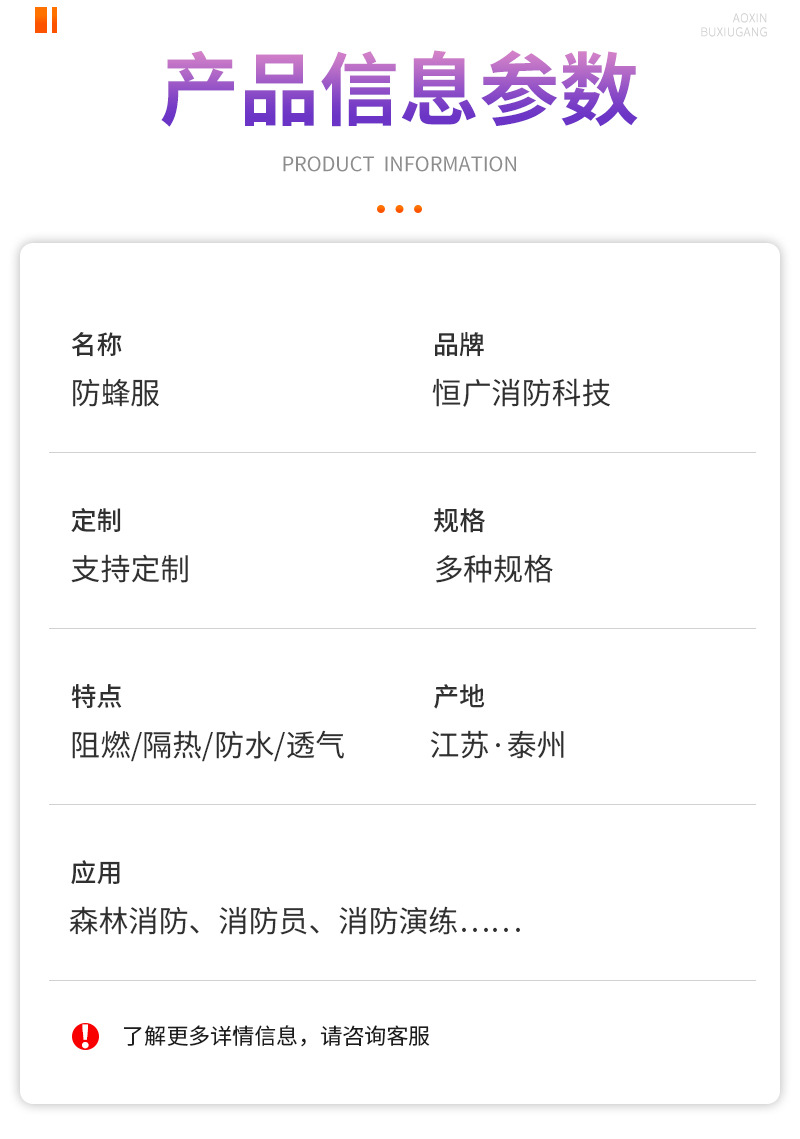 AOXIN
BUXIUGANG

产品信息参数

PRODUCT INFORMATION

名称
防蜂服

品牌
恒广消防科技

定制
支持定制

规格
多种规格

特点
阻燃/隔热/防水/透气

产地
江苏·泰州

应用
森林消防、消防员、消防演练......

了解更多详情信息，请咨询客服