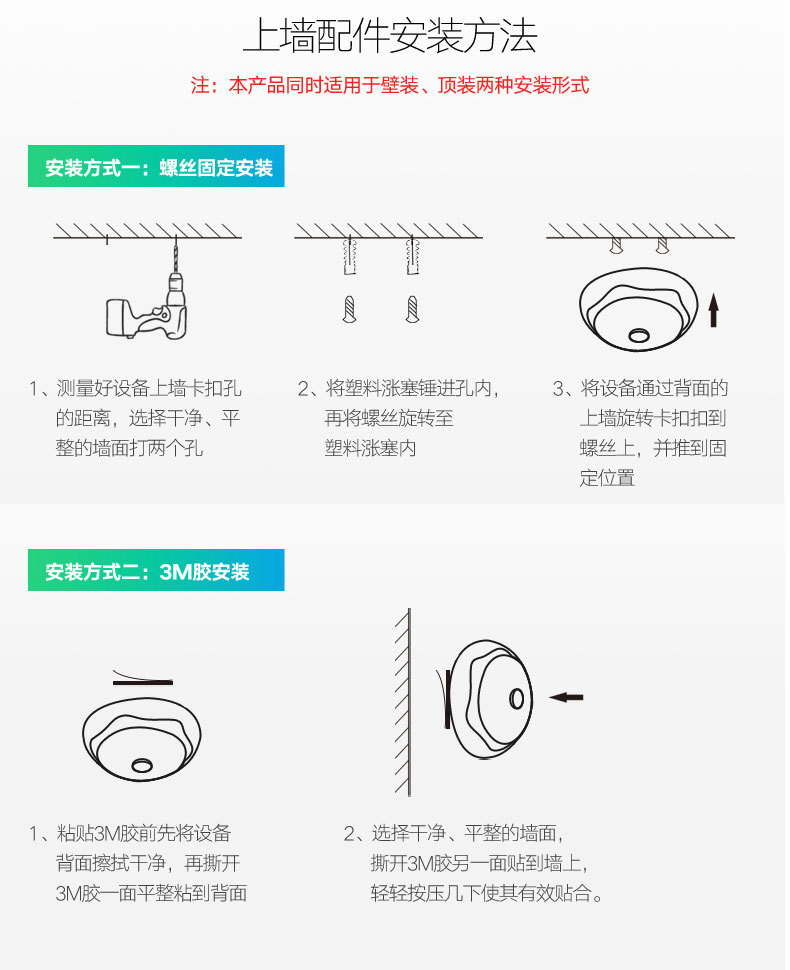 上墙配件安装方法

注：本产品同时适用于壁装、顶装两种安装形式

安装方式一：螺丝固定安装

1、测量好设备上墙卡扣孔的距离，选择干净、平整的墙面打两个孔

2、将塑料涨塞锤进孔内，再将螺丝旋转至塑料涨塞内

3、将设备通过背面的上墙旋转卡扣扣到螺丝上，并推到固定位置

安装方式二：3M胶安装

1、粘贴3M胶前先将设备背面擦拭干净，再撕开3M胶一面平整粘到背面

2、选择干净、平整的墙面，撕开3M胶另一面贴到墙上，轻轻按压几下使其有效贴合。