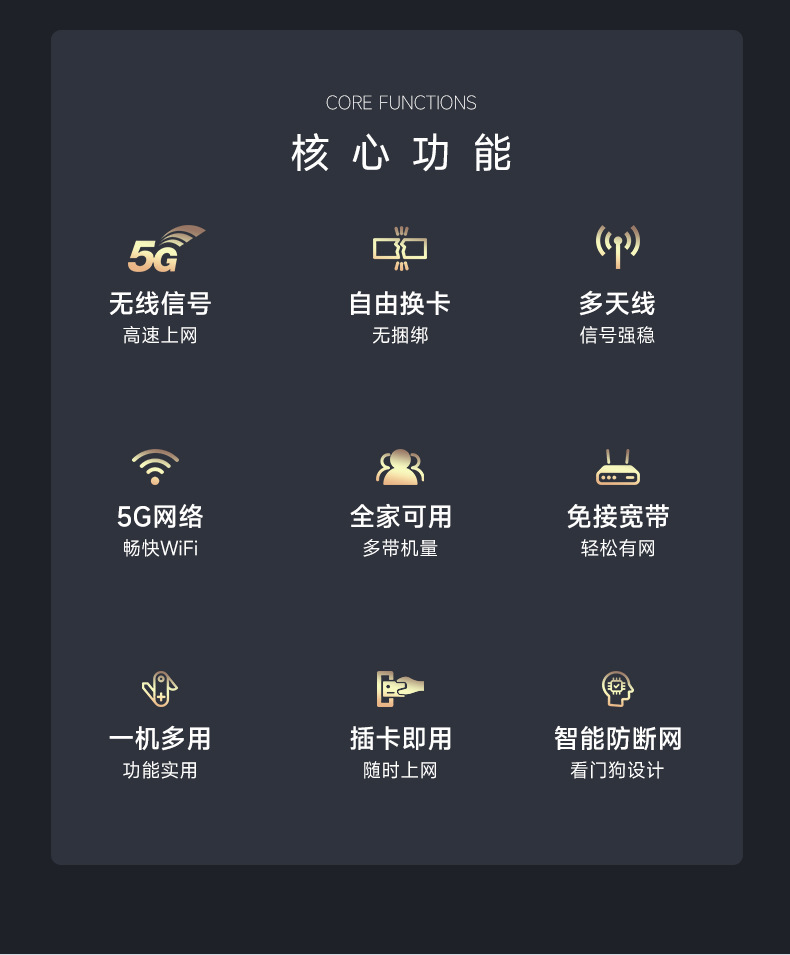 CORE FUNCTIONS

核心功能

5G

无线信号
高速上网

自由换卡
无捆绑

多天线
信号强稳

5G网络
畅快WiFi

全家可用
多带机量

免接宽带
轻松有网

一机多用
功能实用

插卡即用
随时上网

智能防断网
看门狗设计