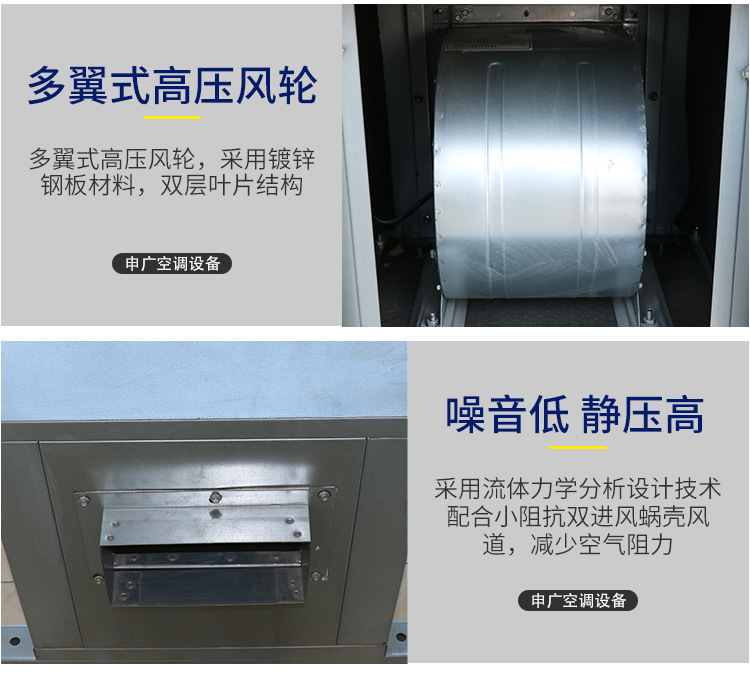 多翼式高压风轮

多翼式高压风轮，采用镀锌钢板材料，双层叶片结构

申广空调设备

噪音低 静压高

采用流体力学分析设计技术配合小阻抗双进风蜗壳风道，减少空气阻力

申广空调设备