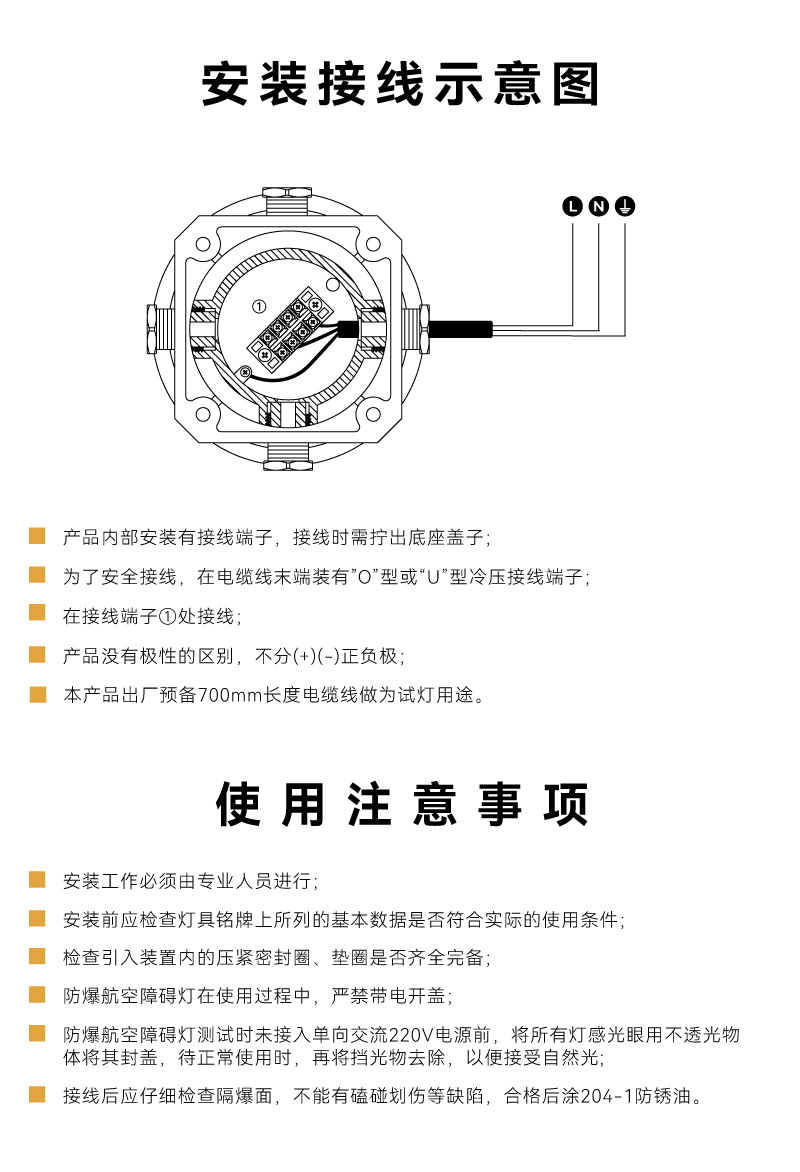 安装接线示意图

L N ⏚

①

产品内部安装有接线端子，接线时需拧出底座盖子；

为了安全接线，在电缆线末端装有"O"型或"U"型冷压接线端子；

在接线端子①处接线；

产品没有极性的区别，不分(+)(-)正负极；

本产品出厂预备700mm长度电缆线做为试灯用途。

使用注意事项

安装工作必须由专业人员进行；

安装前应检查灯具铭牌上所列的基本数据是否符合实际的使用条件；

检查引入装置内的压紧密封圈、垫圈是否齐全完备；

防爆航空障碍灯在使用过程中，严禁带电开盖；

防爆航空障碍灯测试时未接入单向交流220V电源前，将所有灯感光眼用不透光物体将其封盖，待正常使用时，再将挡光物去除，以便接受自然光；

接线后应仔细检查隔爆面，不能有磕碰划伤等缺陷，合格后涂204-1防锈油。