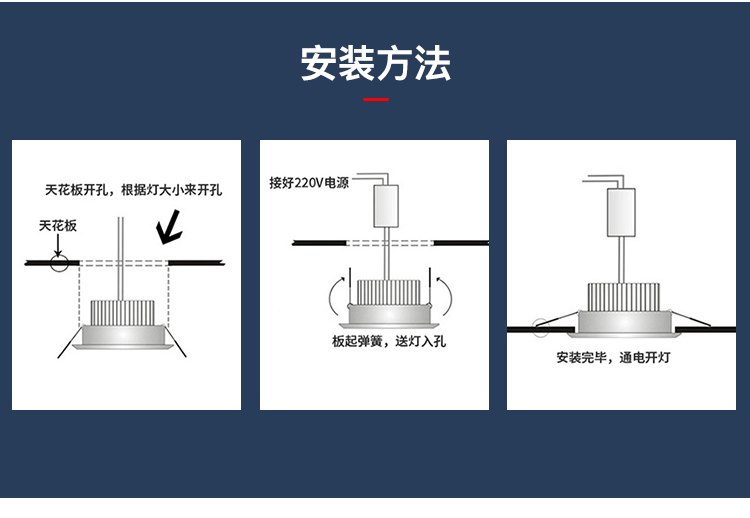 安装方法

天花板开孔，根据灯大小来开孔

天花板

接好220V电源

板起弹簧，送灯入孔

安装完毕，通电开灯