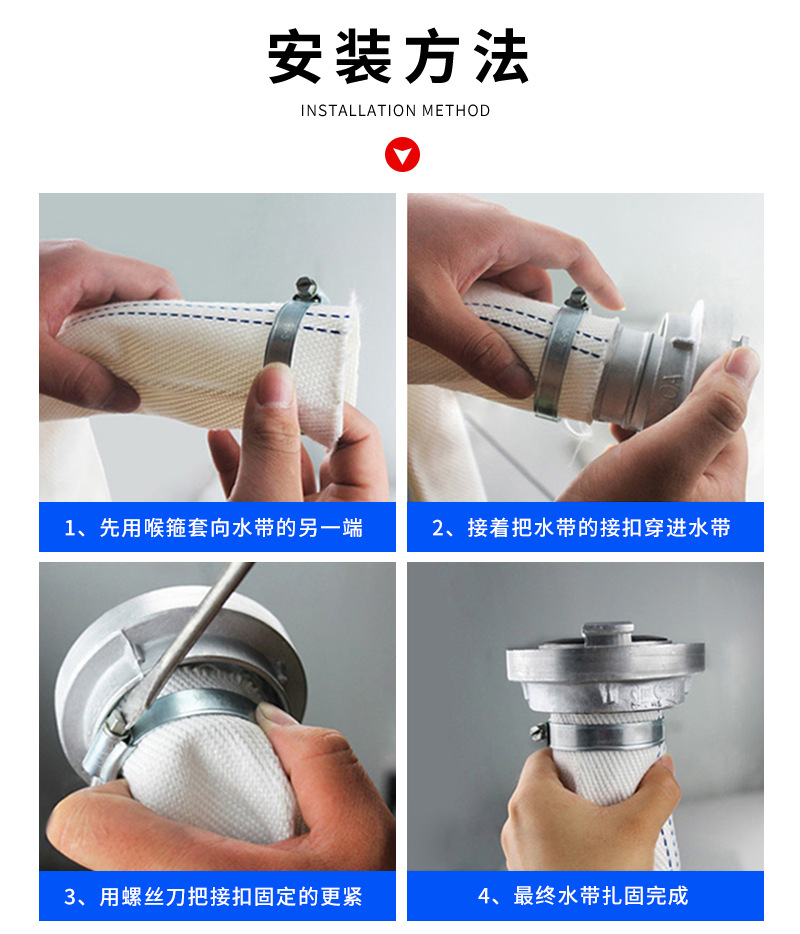 安装方法

INSTALLATION METHOD

1、先用喉箍套向水带的另一端

2、接着把水带的接扣穿进水带

3、用螺丝刀把接扣固定的更紧

4、最终水带扎固完成