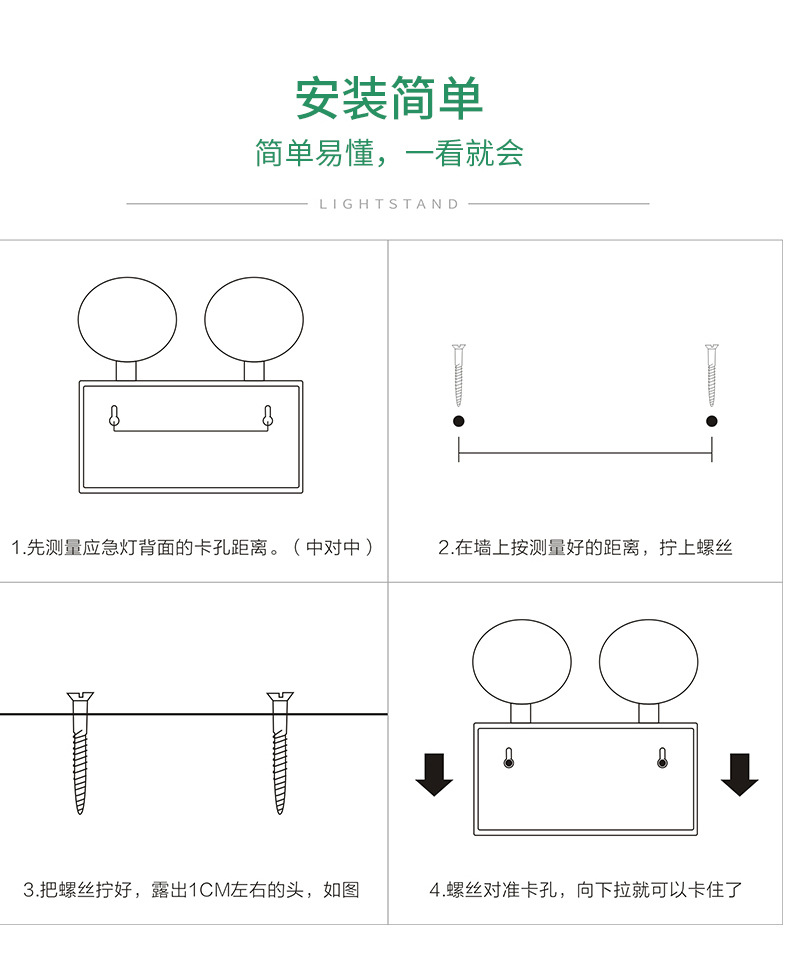 安装简单

简单易懂，一看就会

LIGHTSTAND

1.先测量应急灯背面的卡孔距离。（中对中）

2.在墙上按测量好的距离，拧上螺丝

3.把螺丝拧好，露出1CM左右的头，如图

4.螺丝对准卡孔，向下拉就可以卡住了