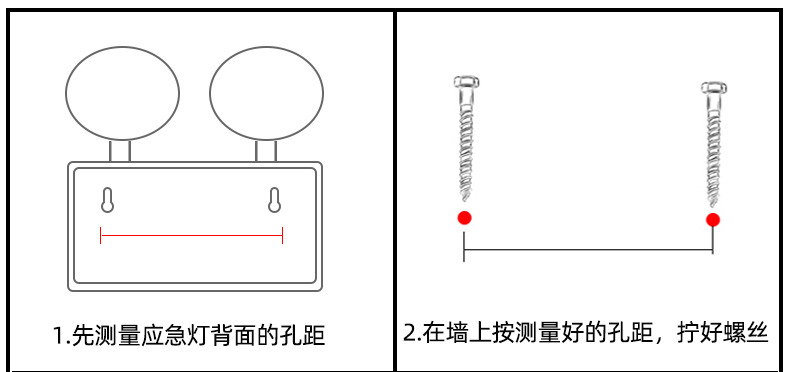 1.先测量应急灯背面的孔距

2.在墙上按测量好的孔距，拧好螺丝