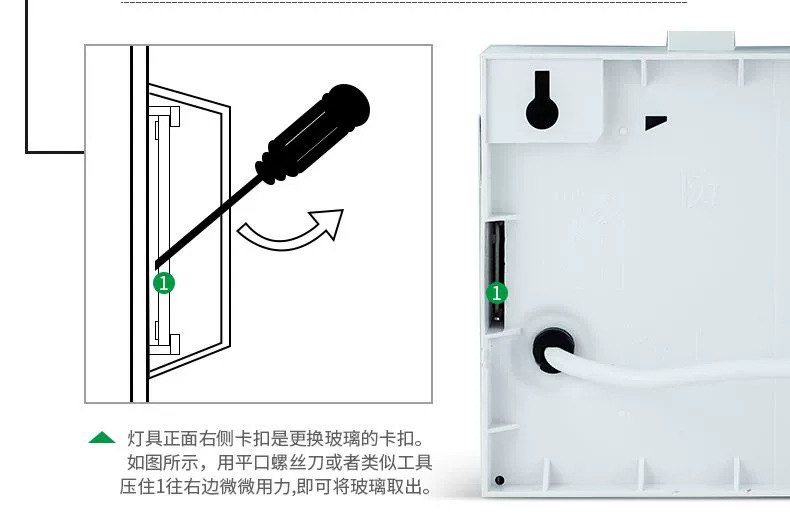 1

1

灯具正面右侧卡扣是更换玻璃的卡扣。如图所示，用平口螺丝刀或者类似工具压住1往右边微微用力,即可将玻璃取出。