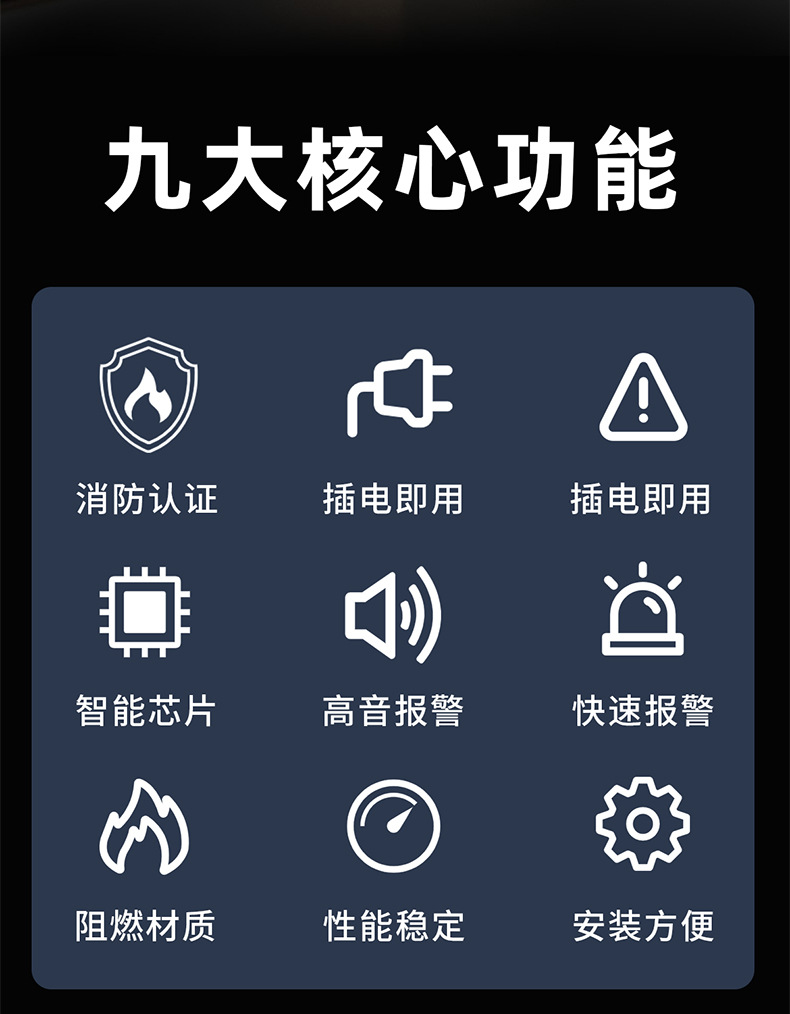 九大核心功能

消防认证

插电即用

插电即用

智能芯片

高音报警

快速报警

阻燃材质

性能稳定

安装方便